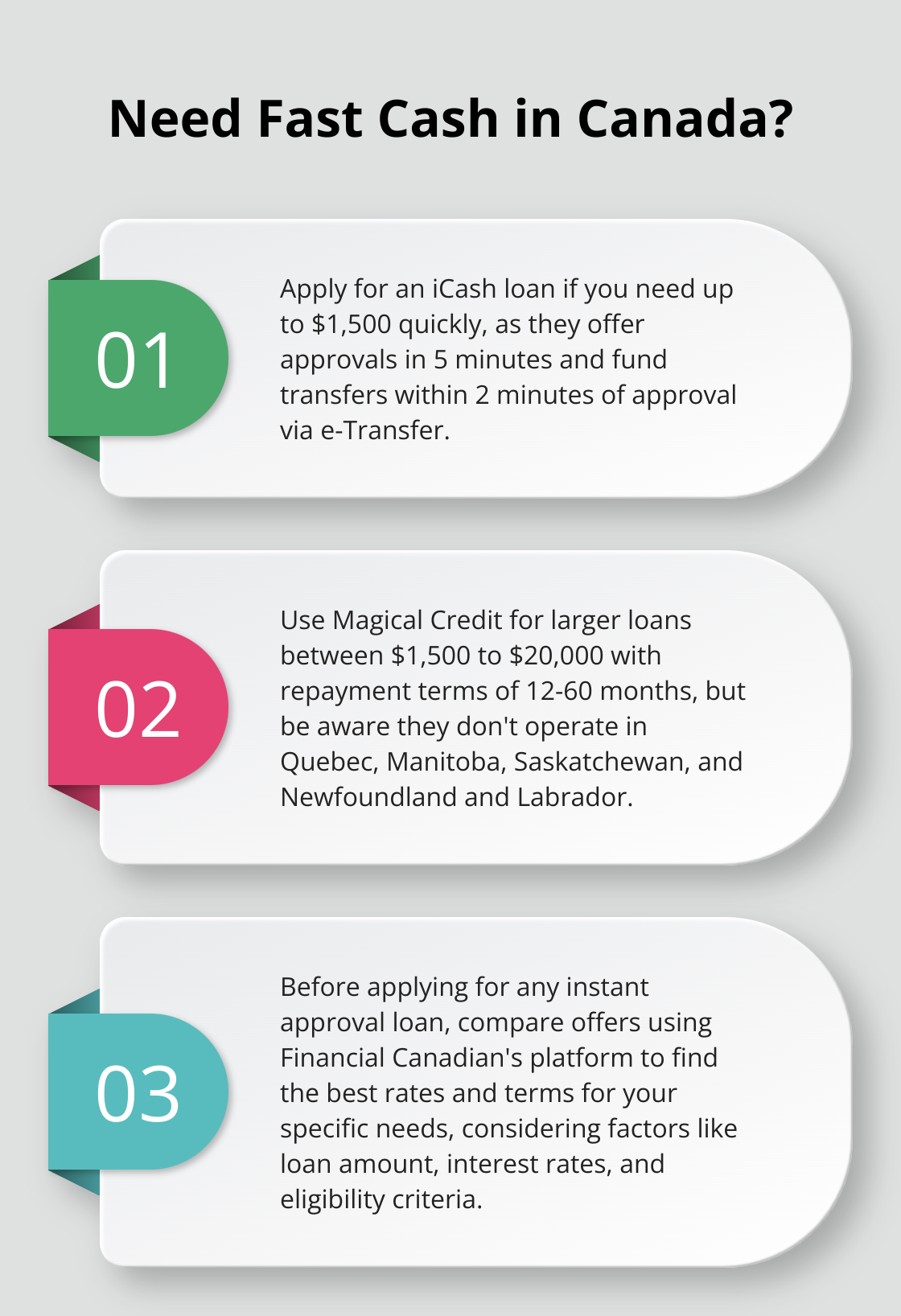 Need Fast Cash in Canada?

01

Apply for an iCash loan if you need up to \$1,500 quickly, as they offer approvals in 5 minutes and fund transfers within 2 minutes of approval via e-Transfer.

02

Use Magical Credit for larger loans between \$1,500 to \$20,000 with repayment terms of 12-60 months, but be aware they don't operate in Quebec, Manitoba, Saskatchewan, and Newfoundland and Labrador.

03

Before applying for any instant approval loan, compare offers using Financial Canadian's platform to find the best rates and terms for your specific needs, considering factors like loan amount, interest rates, and eligibility criteria.