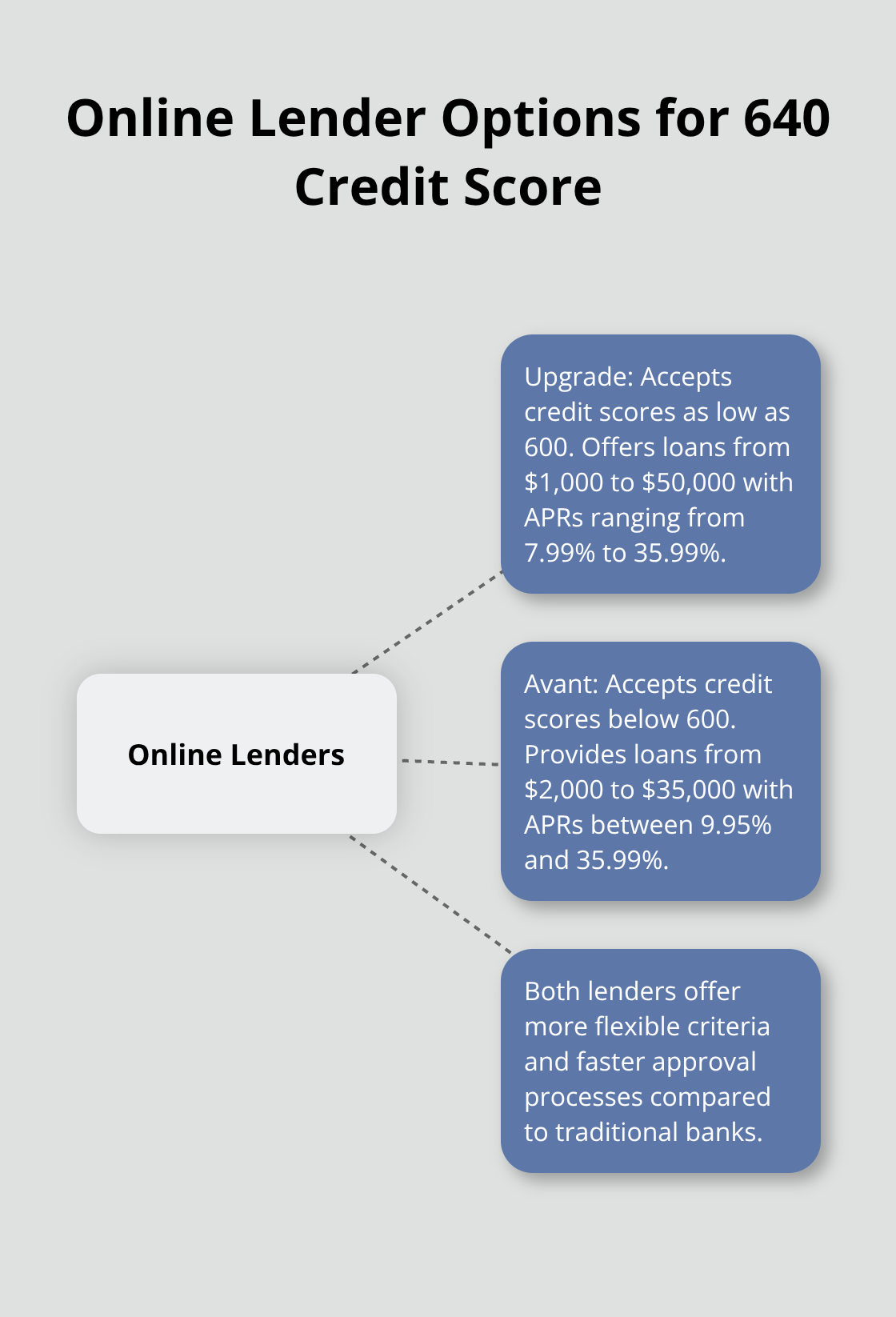 Online Lender Options for 640 Credit Score

Online Lenders

Upgrade: Accepts credit scores as low as 600. Offers loans from \$1,000 to \$50,000 with APRs ranging from 7.99% to 35.99%.

Avant: Accepts credit scores below 600. Provides loans from \$2,000 to \$35,000 with APRs between 9.95% and 35.99%.

Both lenders offer more flexible criteria and faster approval processes compared to traditional banks.