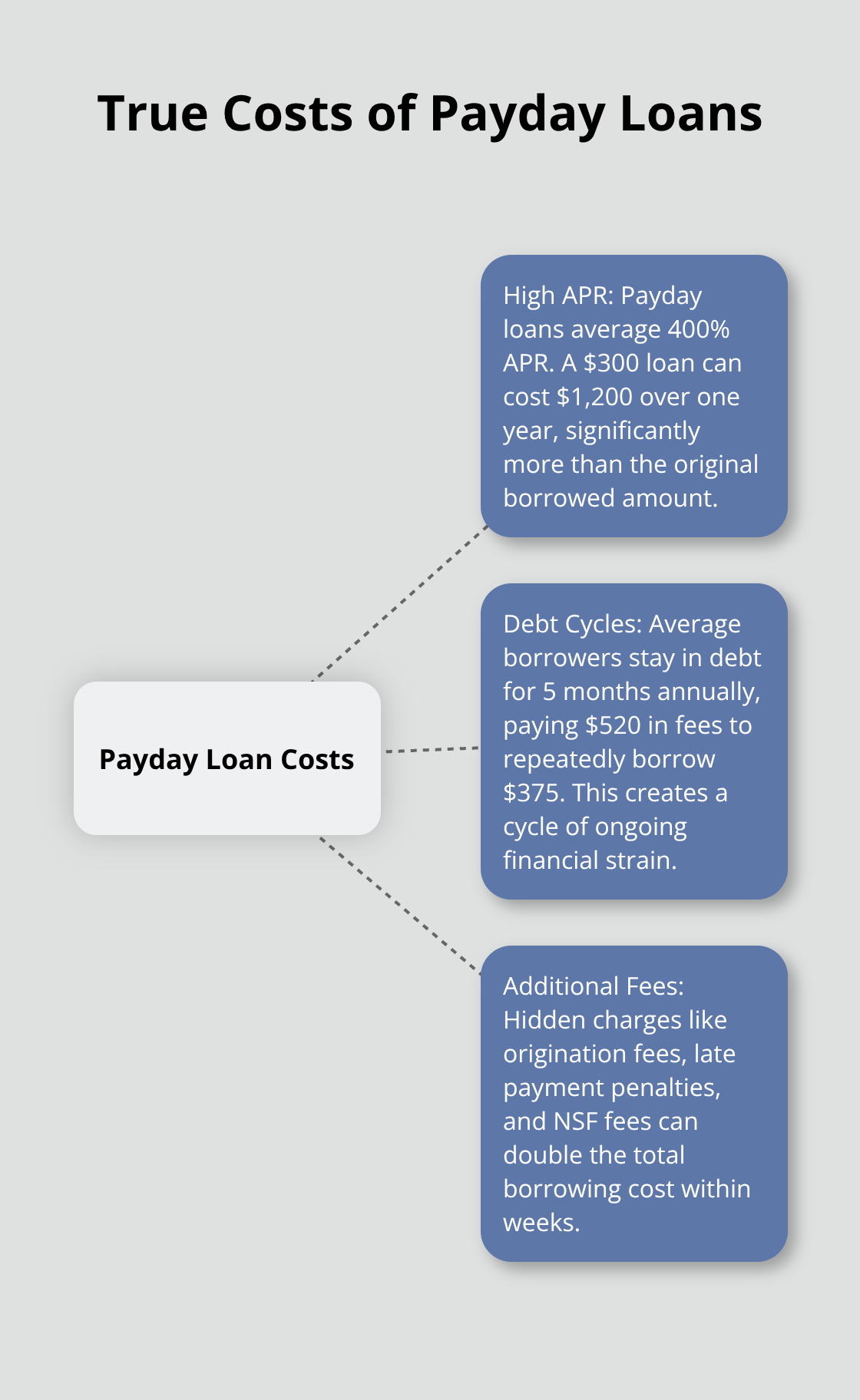 True Costs of Payday Loans

Payday Loan Costs

High APR: Payday loans average 400% APR. A \$300 loan can cost \$1,200 over one year, significantly more than the original borrowed amount.

Debt Cycles: Average borrowers stay in debt for 5 months annually, paying \$520 in fees to repeatedly borrow \$375. This creates a cycle of ongoing financial strain.

Additional Fees: Hidden charges like origination fees, late payment penalties, and NSF fees can double the total borrowing cost within weeks.