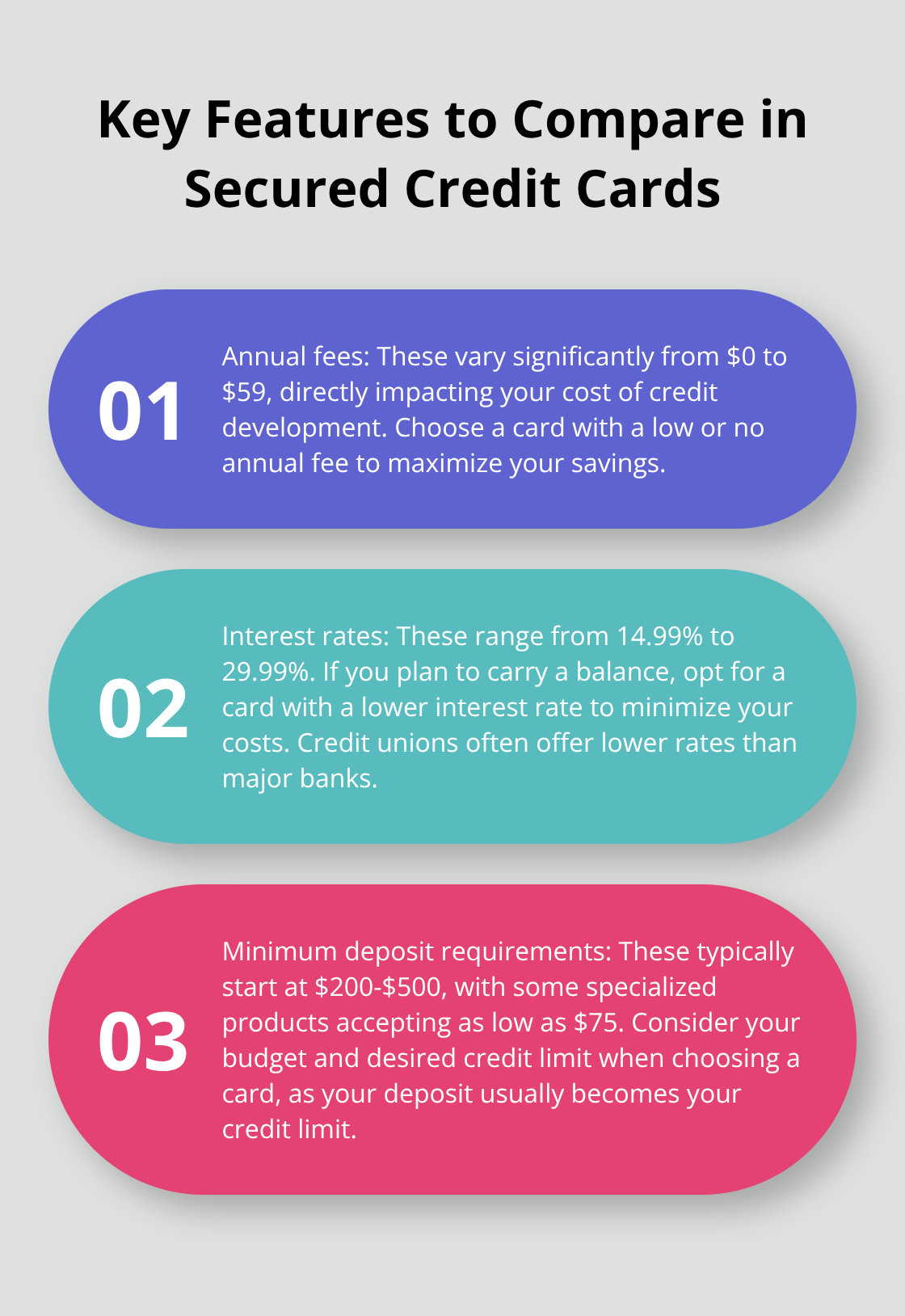 Key Features to Compare in Secured Credit Cards

01

Annual fees: These vary significantly from \$0 to \$59, directly impacting your cost of credit development. Choose a card with a low or no annual fee to maximize your savings.

02

Interest rates: These range from 14.99% to 29.99%. If you plan to carry a balance, opt for a card with a lower interest rate to minimize your costs. Credit unions often offer lower rates than major banks.

03

Minimum deposit requirements: These typically start at \$200-\$500, with some specialized products accepting as low as \$75. Consider your budget and desired credit limit when choosing a card, as your deposit usually becomes your credit limit.