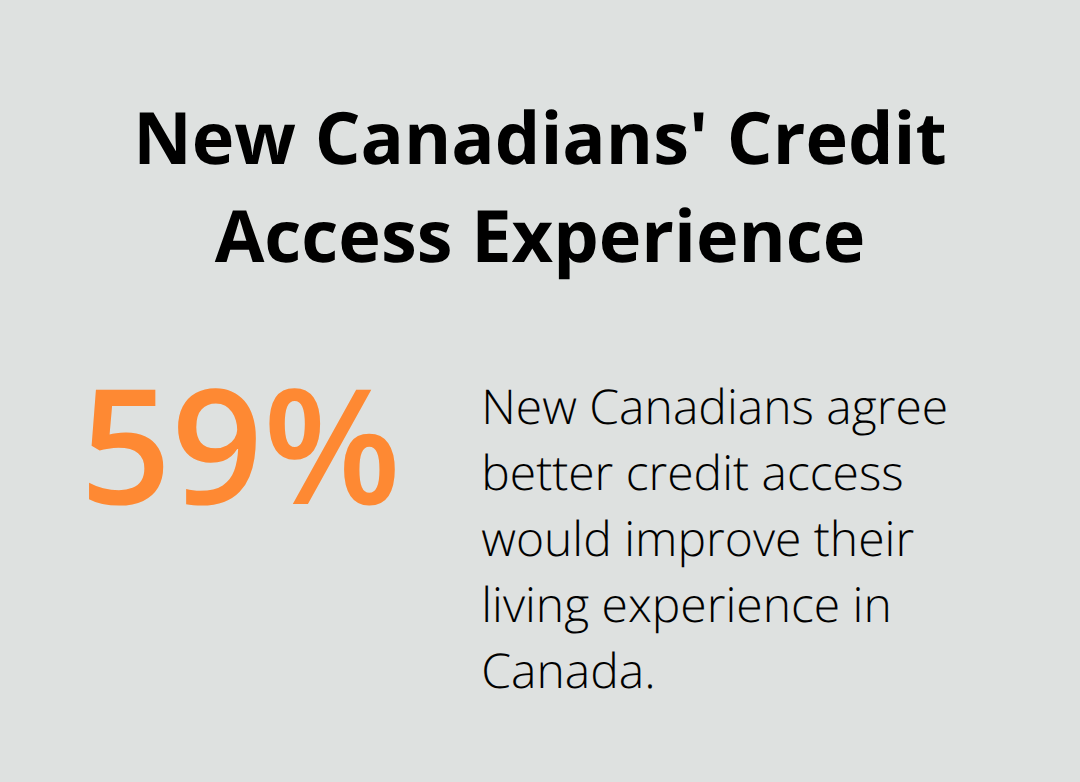 New Canadians' Credit Access Experience

59%

New Canadians agree better credit access would improve their living experience in Canada.