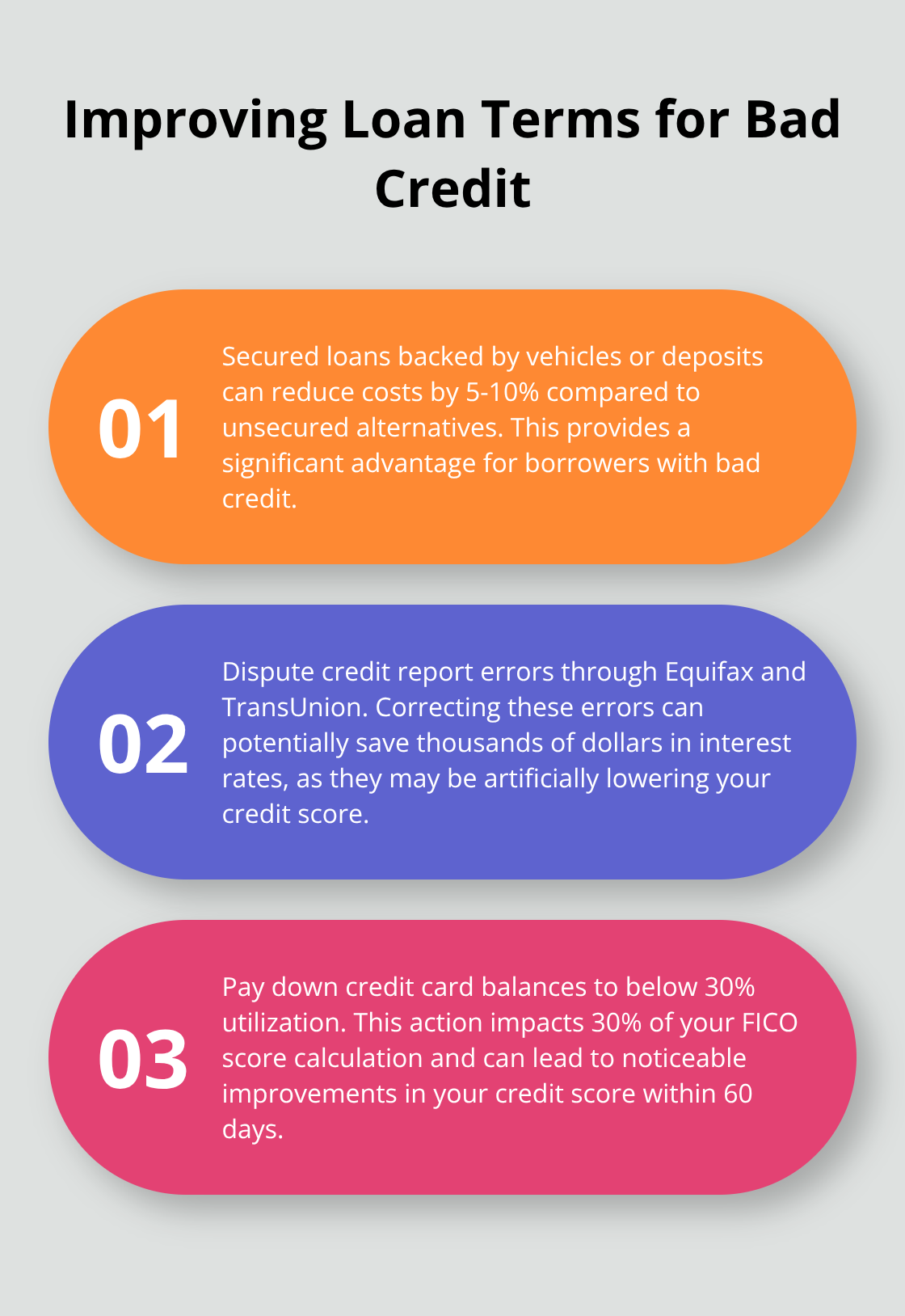 Improving Loan Terms for Bad Credit

01

Secured loans backed by vehicles or deposits can reduce costs by 5-10% compared to unsecured alternatives. This provides a significant advantage for borrowers with bad credit.

02

Dispute credit report errors through Equifax and TransUnion. Correcting these errors can potentially save thousands of dollars in interest rates, as they may be artificially lowering your credit score.

03

Pay down credit card balances to below 30% utilization. This action impacts 30% of your FICO score calculation and can lead to noticeable improvements in your credit score within 60 days.