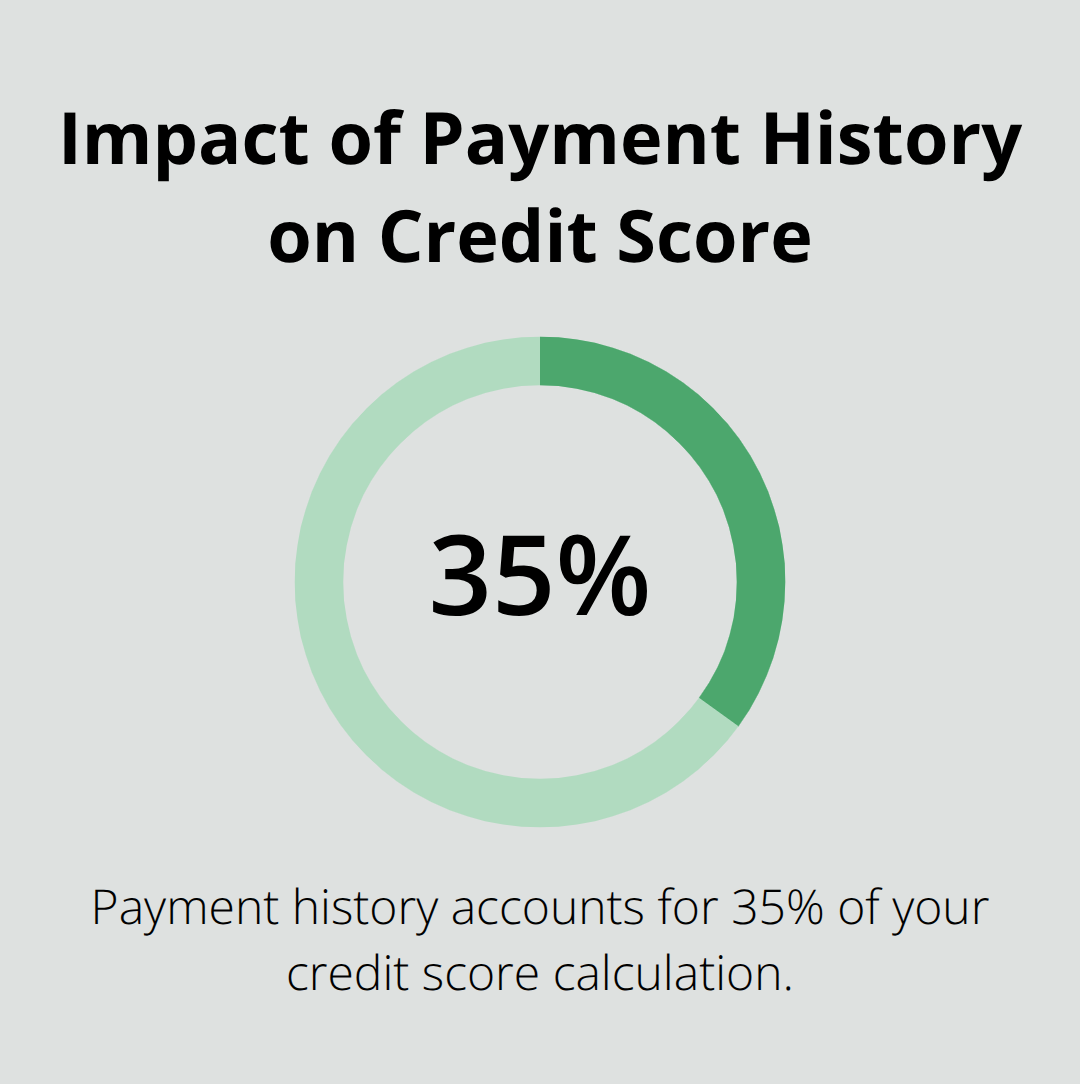 Impact of Payment History on Credit Score

35%

Payment history accounts for 35% of your credit score calculation.