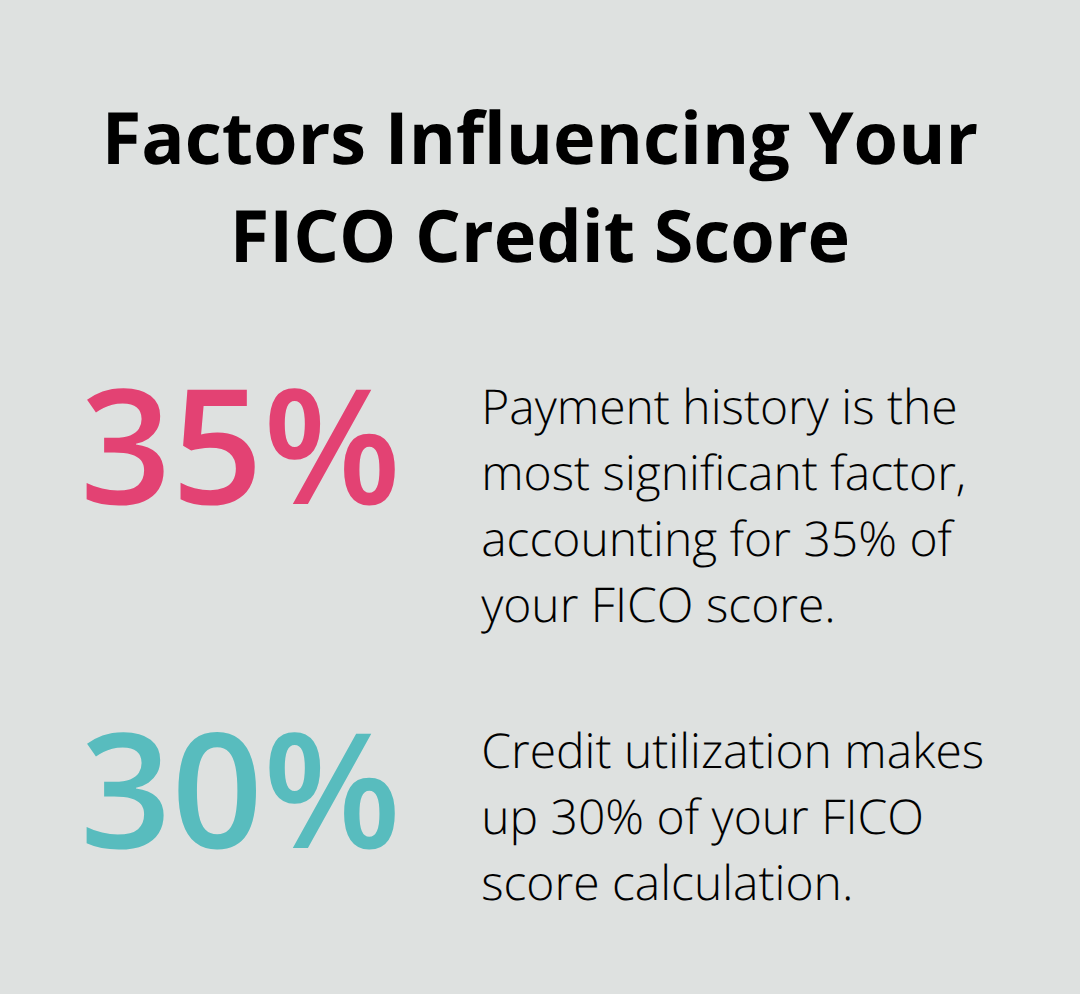 Factors Influencing Your FICO Credit Score

35%

Payment history is the most significant factor, accounting for 35% of your FICO score.

30%

Credit utilization makes up 30% of your FICO score calculation.