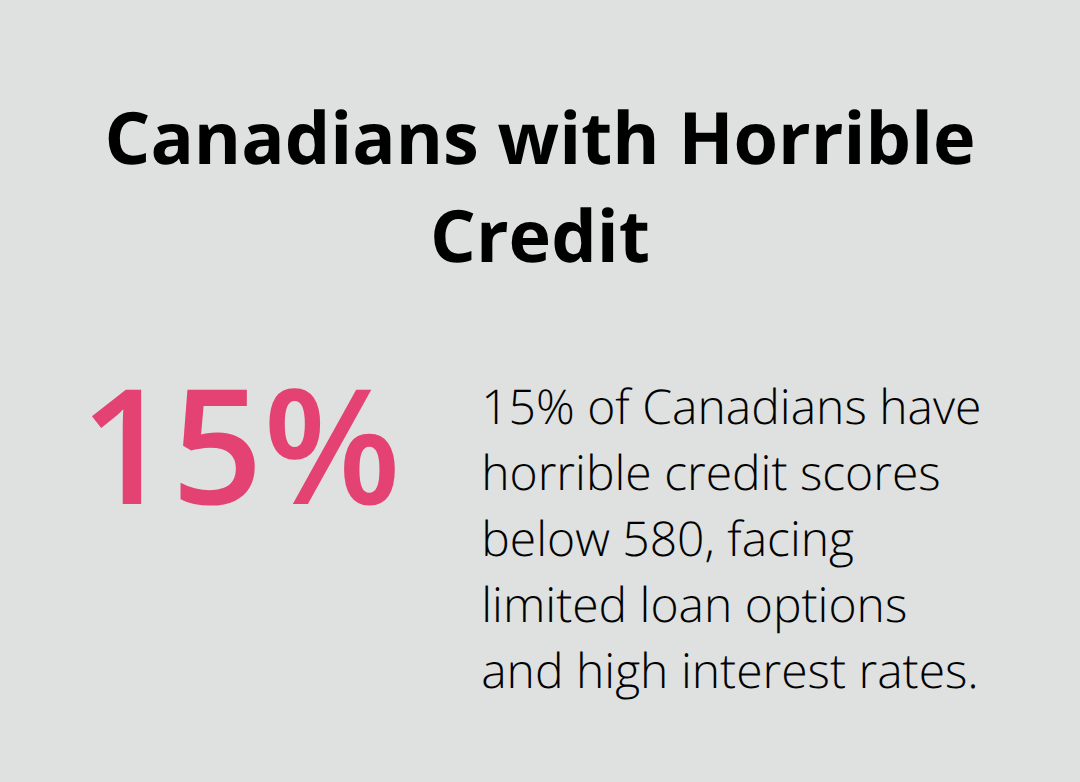 Canadians with Horrible Credit

15%

15% of Canadians have horrible credit scores below 580, facing limited loan options and high interest rates.