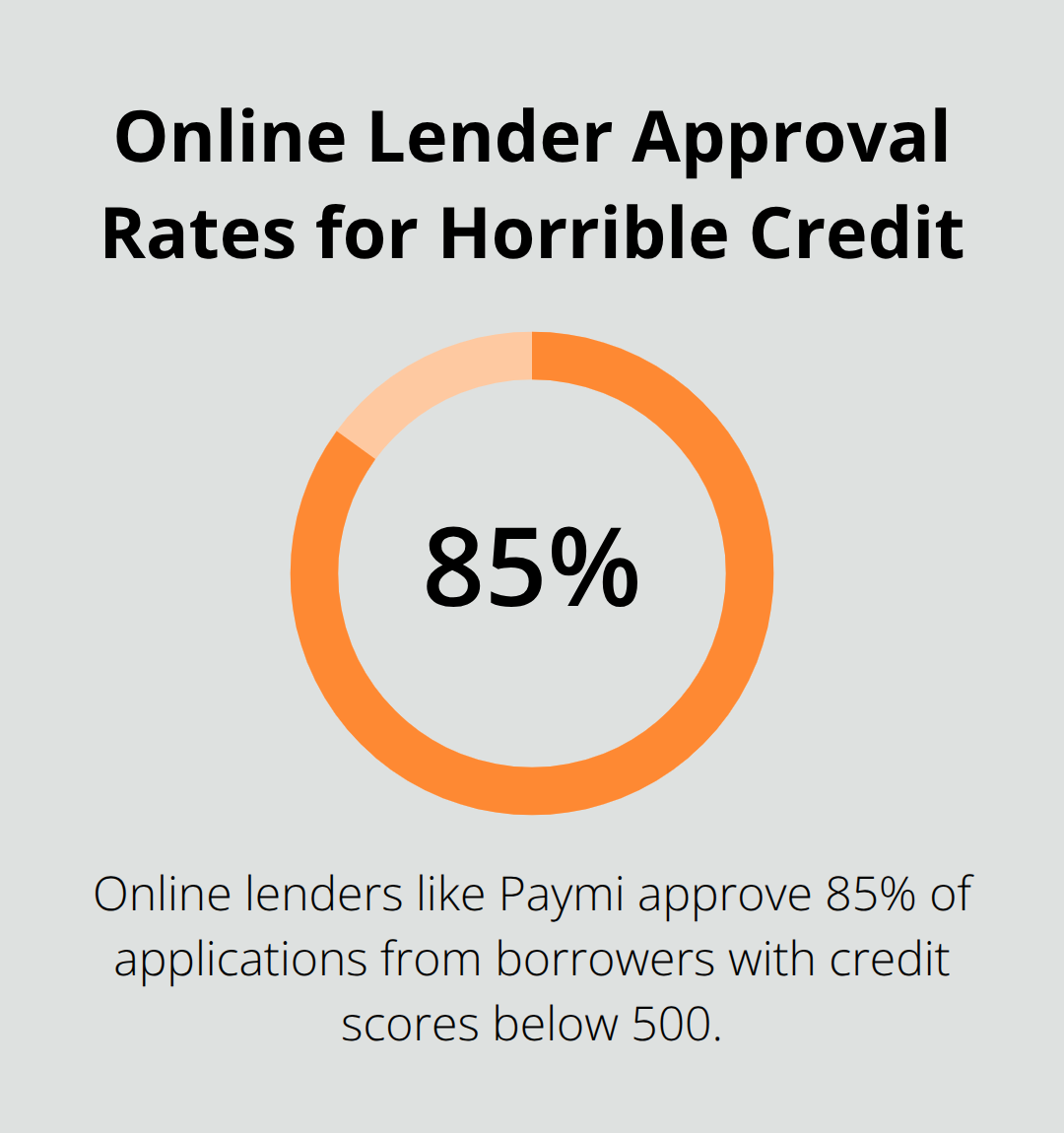 Online Lender Approval Rates for Horrible Credit

85%

Online lenders like Paymi approve 85% of applications from borrowers with credit scores below 500.