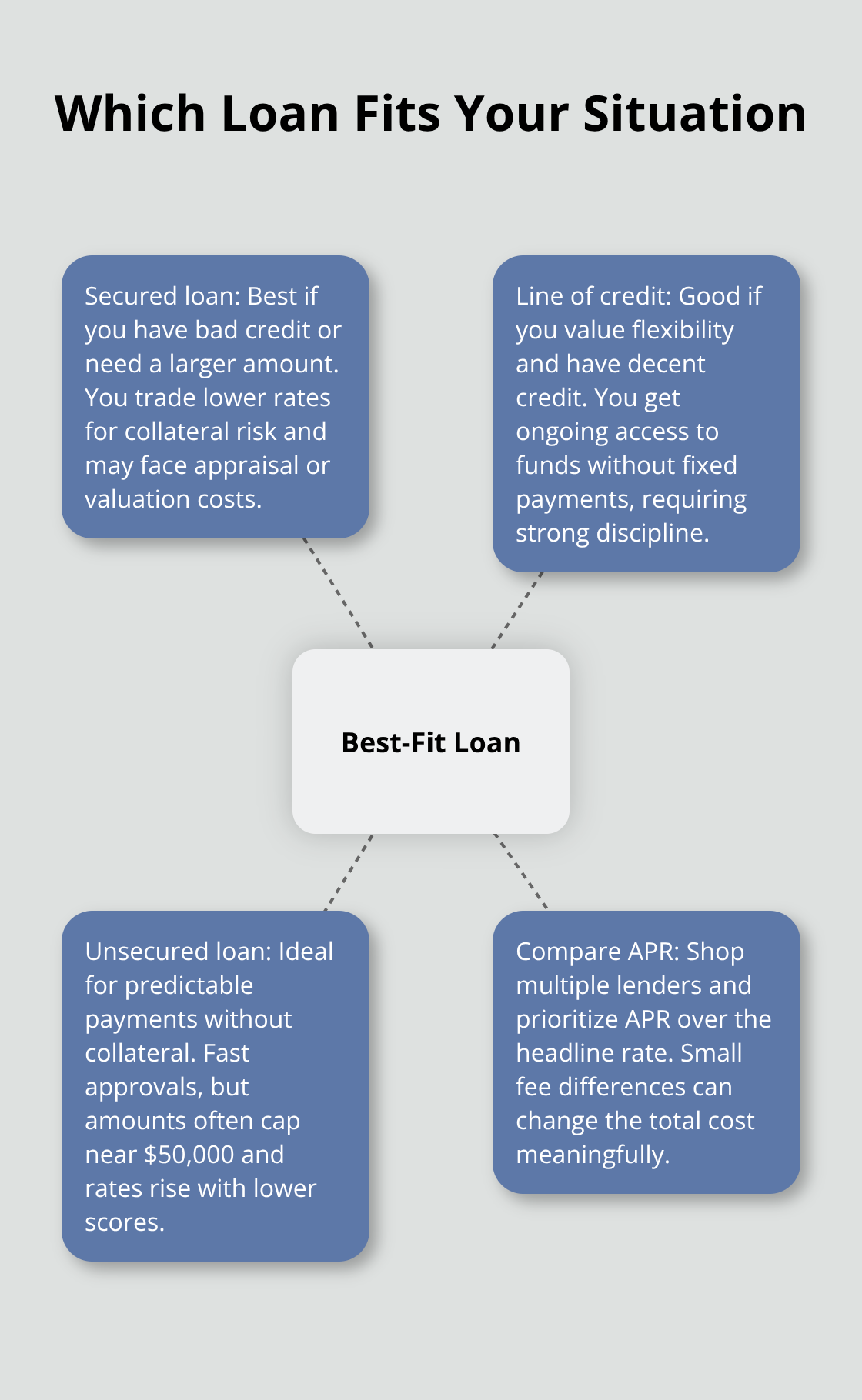 Which Loan Fits Your Situation

Secured loan: Best if you have bad credit or need a larger amount. You trade lower rates for collateral risk and may face appraisal or valuation costs.

Line of credit: Good if you value flexibility and have decent credit. You get ongoing access to funds without fixed payments, requiring strong discipline.

Best-Fit Loan

Unsecured loan: Ideal for predictable payments without collateral. Fast approvals, but amounts often cap near \$50,000 and rates rise with lower scores.

Compare APR: Shop multiple lenders and prioritize APR over the headline rate. Small fee differences can change the total cost meaningfully.