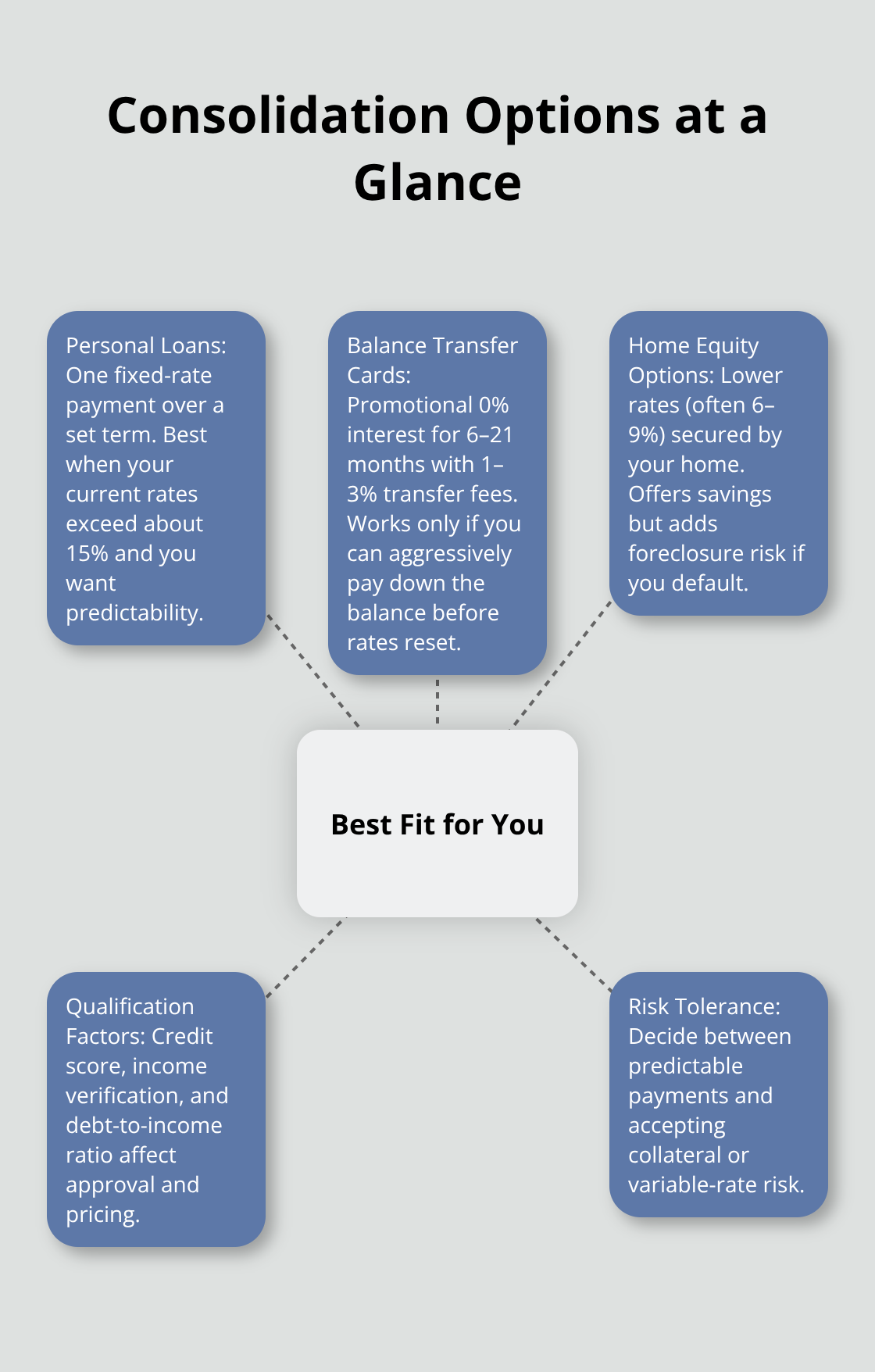 Consolidation Options at a Glance

Personal Loans: One fixed-rate payment over a set term. Best when your current rates exceed about 15% and you want predictability.

Balance Transfer Cards: Promotional 0% interest for 6–21 months with 1–3% transfer fees. Works only if you can aggressively pay down the balance before rates reset.

Home Equity Options: Lower rates (often 6–9%) secured by your home. Offers savings but adds foreclosure risk if you default.

Best Fit for You

Qualification Factors: Credit score, income verification, and debt-to-income ratio affect approval and pricing.

Risk Tolerance: Decide between predictable payments and accepting collateral or variable-rate risk.